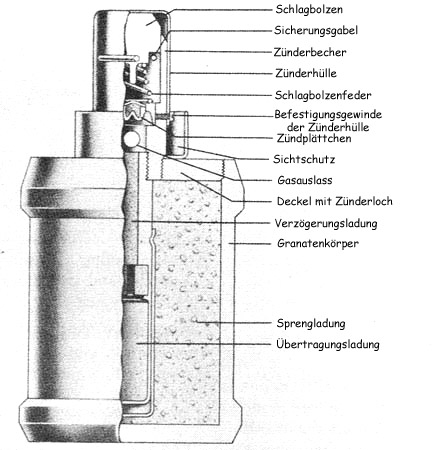 Schlagbolzen
Sicherungsgabel
Zünderbecher
Zünderhülle
Schlagbolzenfeder
Befestigungsgewinde der Zünderhülle
Zündplättchen
Sichtschutz
Gasauslass
Deckel mit Zünderloch
Verzögerungsladung
Granatenkörper
Sprengladung
Übertragungsladung